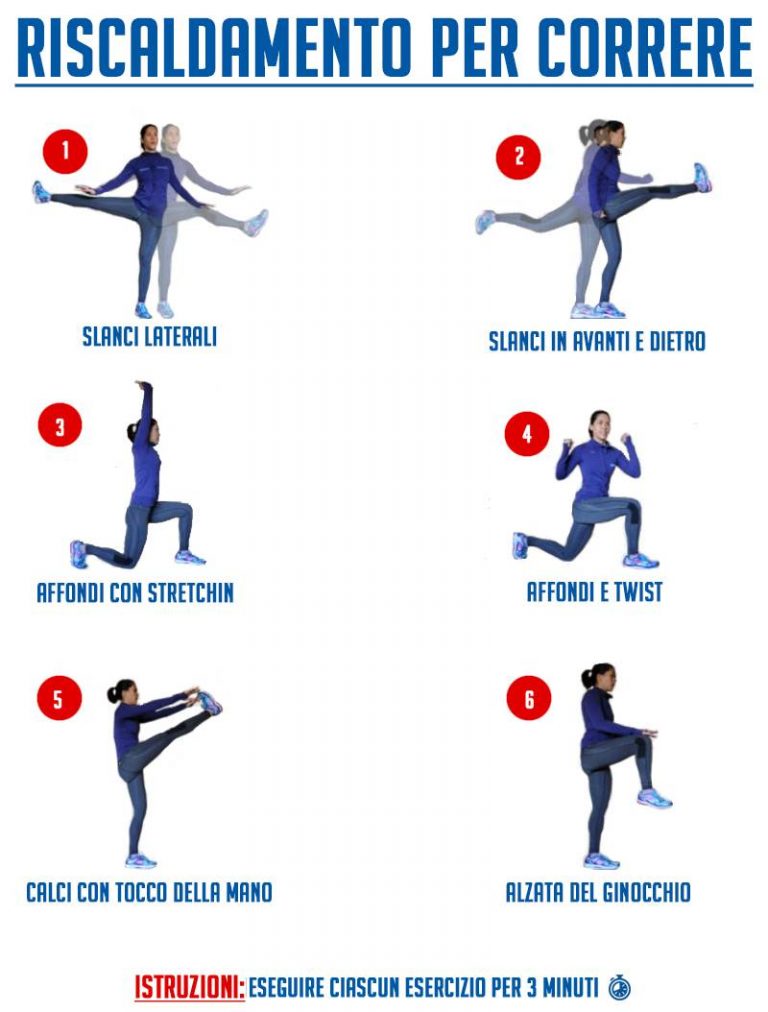 RISCALDAMENTO PER CORRERE

1

SLANCI LATERALI

2

SLANCI IN AVANTI E DIETRO

3

AFFONDI CON STRETCHIN

4

AFFONDI E TWIST

5

CALCI CON TOCCO DELLA MANO

6

ALZATA DEL GINOCCHIO

ISTRUZIONI: ESEGUIRE CIASCUN ESERCIZIO PER 3 MINUTI