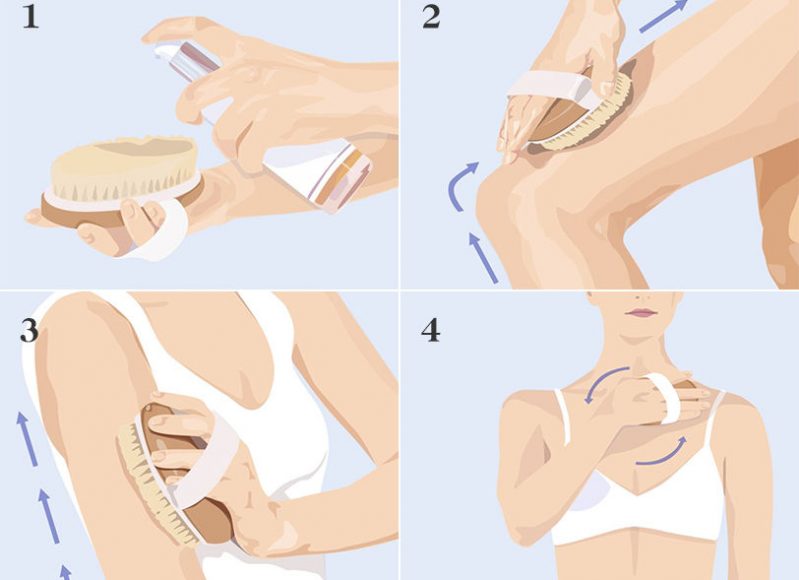 1

2

3

4