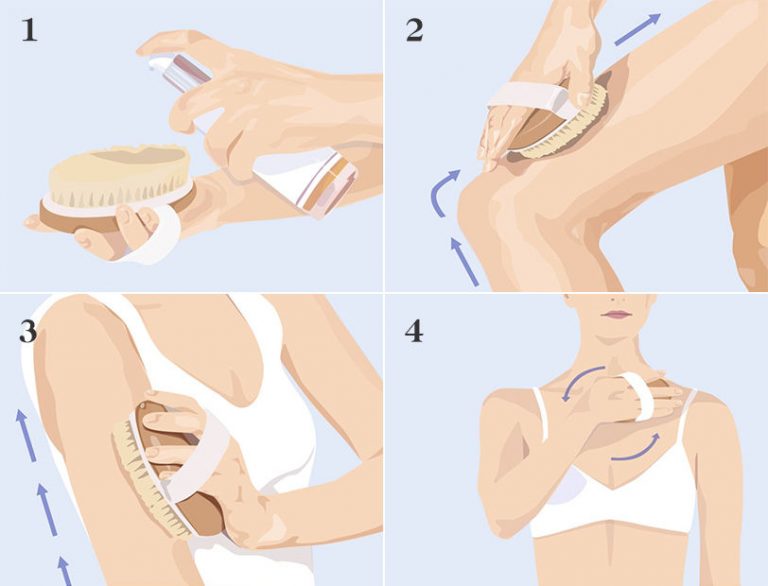 1

2

3

4