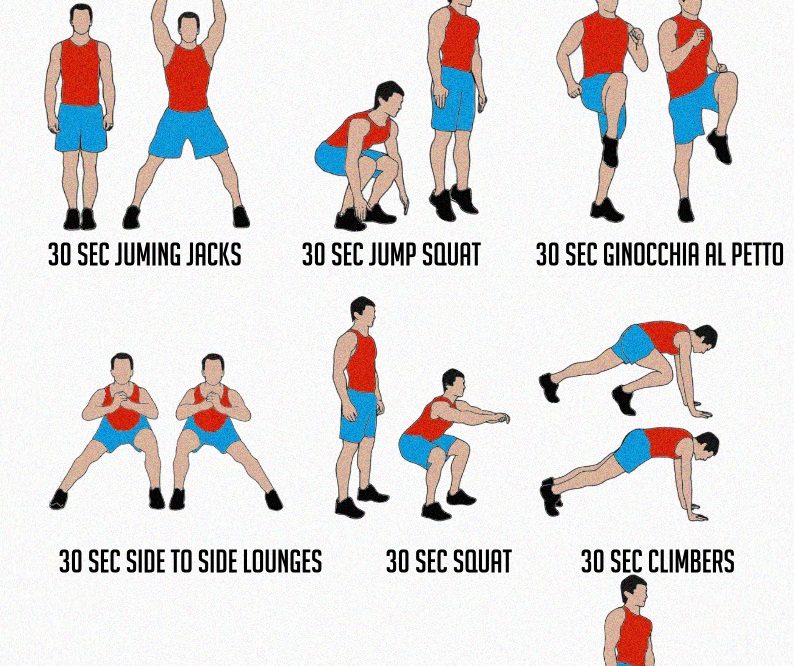 30 SEC JUMING JACKS

30 SEC JUMP SQUAT

30 SEC GINOCCHIA AL PETTO

30 SEC SIDE TO SIDE LOUNGES

30 SEC SQUAT

30 SEC CLIMBERS