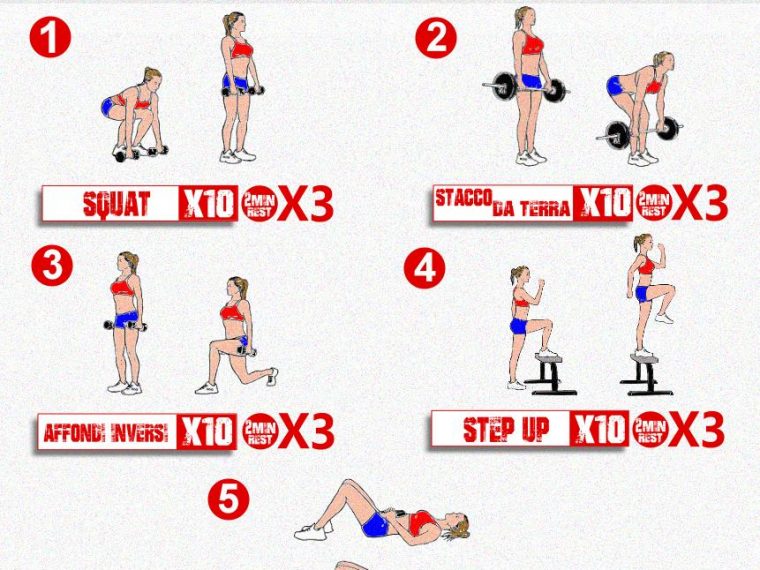 1

SQUAT X10 2MIN REST X3

2

STACCO DA TERRA X10 2MIN REST X3

3

AFFONDI INVERSI X10 2MIN REST X3

4

STEP UP X10 2MIN REST X3

5