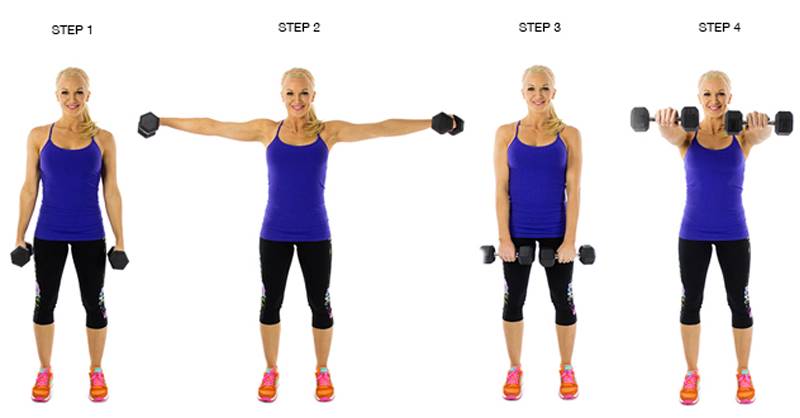 STEP 1

STEP 2

STEP 3

STEP 4