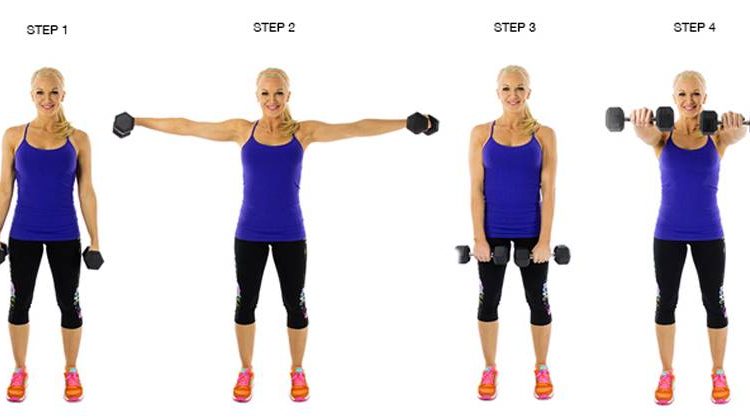 STEP 1

STEP 2

STEP 3

STEP 4