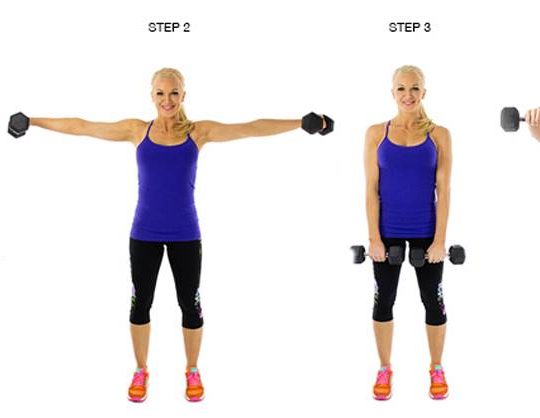 STEP 2

STEP 3